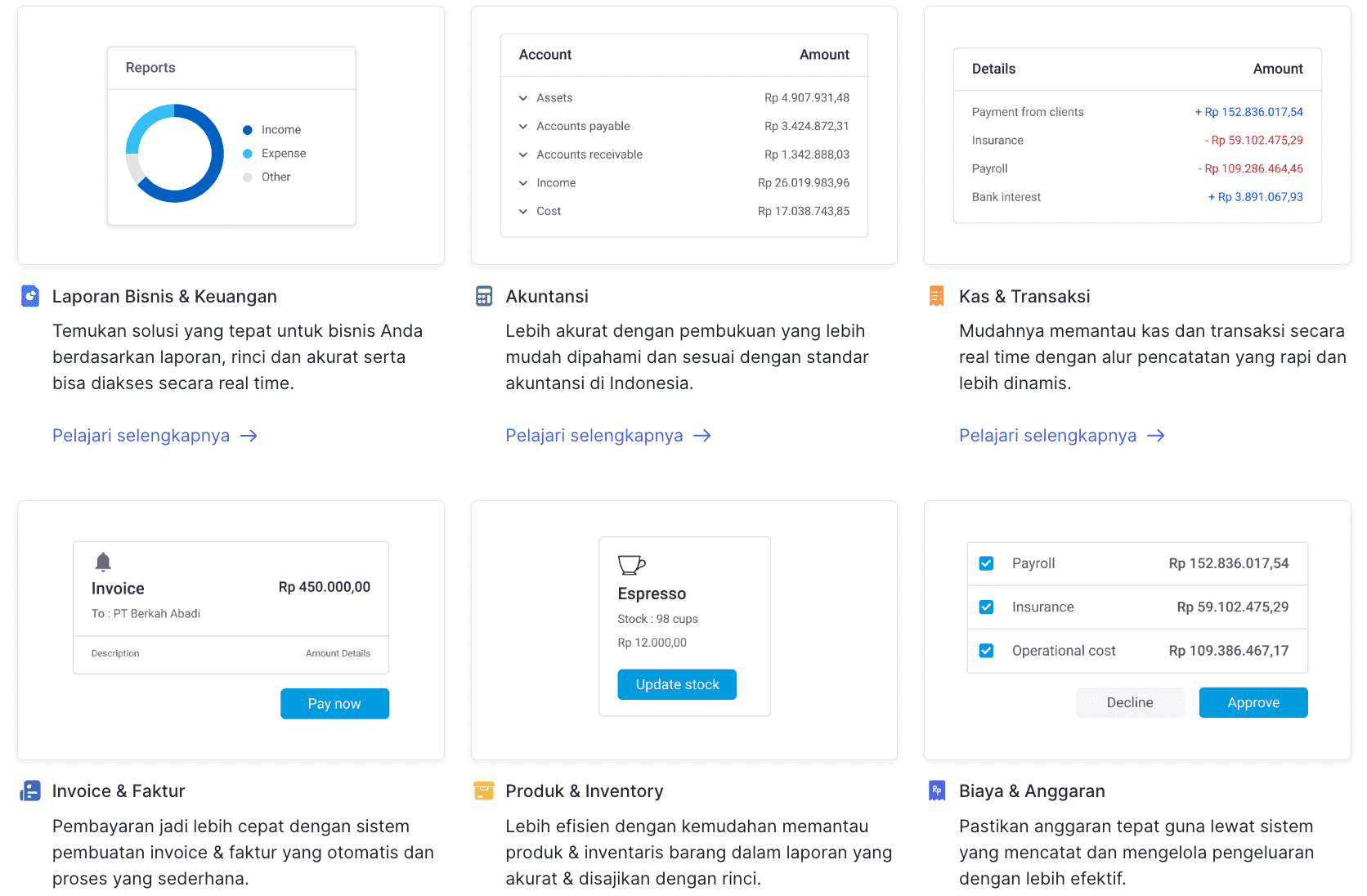 Reports

Income
Expense
Other

Laporan Bisnis & Keuangan

Temukan solusi yang tepat untuk bisnis Anda berdasarkan laporan, rinci dan akurat serta bisa diakses secara real time.

Pelajari selengkapnya →

| Account | Amount |
|---|---|
| Assets | Rp 4.907.931,48 |
| Accounts payable | Rp 3.424.872,31 |
| Accounts receivable | Rp 1.342.888,03 |
| Income | Rp 26.019.983,96 |
| Cost | Rp 17.038.743,85 |

Akuntansi

Lebih akurat dengan pembukuan yang lebih mudah dipahami dan sesuai dengan standar akuntansi di Indonesia.

Pelajari selengkapnya →

| Details | Amount |
|---|---|
| Payment from clients | + Rp 152.836.017,54 |
| Insurance | - Rp 59.102.475,29 |
| Payroll | - Rp 109.286.464,46 |
| Bank interest | + Rp 3.891.067,93 |

Kas & Transaksi

Mudahnya memantau kas dan transaksi secara real time dengan alur pencatatan yang rapi dan lebih dinamis.

Pelajari selengkapnya →

Invoice
Rp 450.000,00
To : PT Berkah Abadi
Description
Amount Details
Pay now

Invoice & Faktur

Pembayaran jadi lebih cepat dengan sistem pembuatan invoice & faktur yang otomatis dan proses yang sederhana.

Espresso
Stock : 98 cups
Rp 12.000,00
Update stock

Produk & Inventory

Lebih efisien dengan kemudahan memantau produk & inventaris barang dalam laporan yang akurat & disajikan dengan rinci.

☑ Payroll Rp 152.836.017,54
☑ Insurance Rp 59.102.475,29
☑ Operational cost Rp 109.386.467,17
Decline
Approve

Biaya & Anggaran

Pastikan anggaran tepat guna lewat sistem yang mencatat dan mengelola pengeluaran dengan lebih efektif.